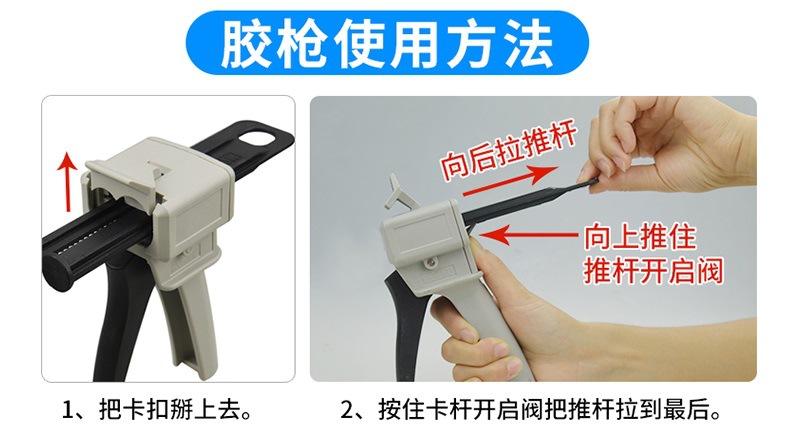 胶枪使用方法

向后拉推杆

向上推住
推杆开启阀

1、把卡扣掰上去。

2、按住卡杆开启阀把推杆拉到最后。